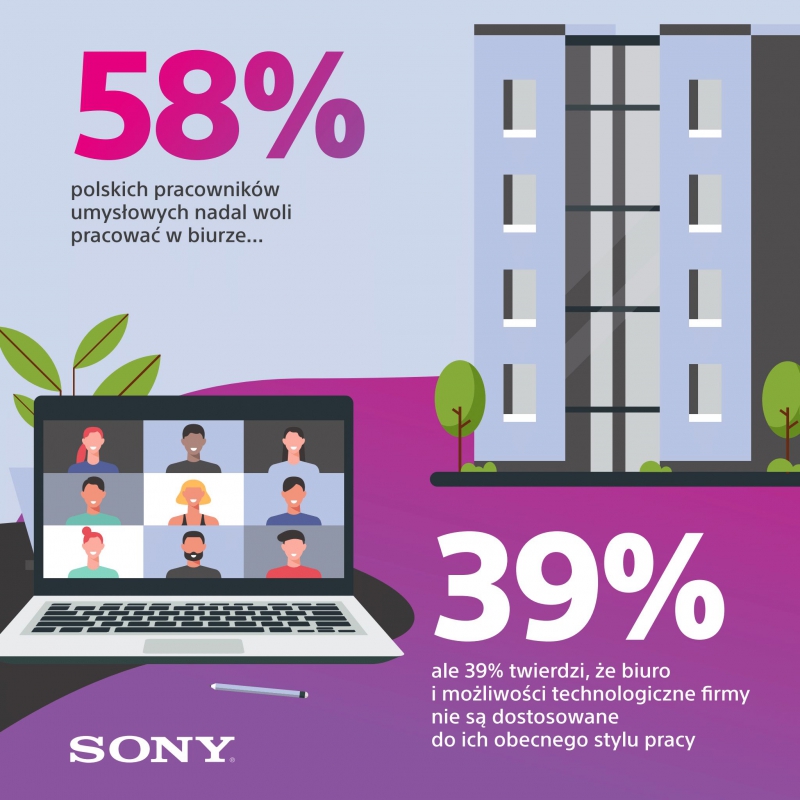 58%

polskich pracowników umysłowych nadal woli pracować w biurze...

39%

ale 39% twierdzi, że biuro i możliwości technologiczne firmy nie są dostosowane do ich obecnego stylu pracy

SONY